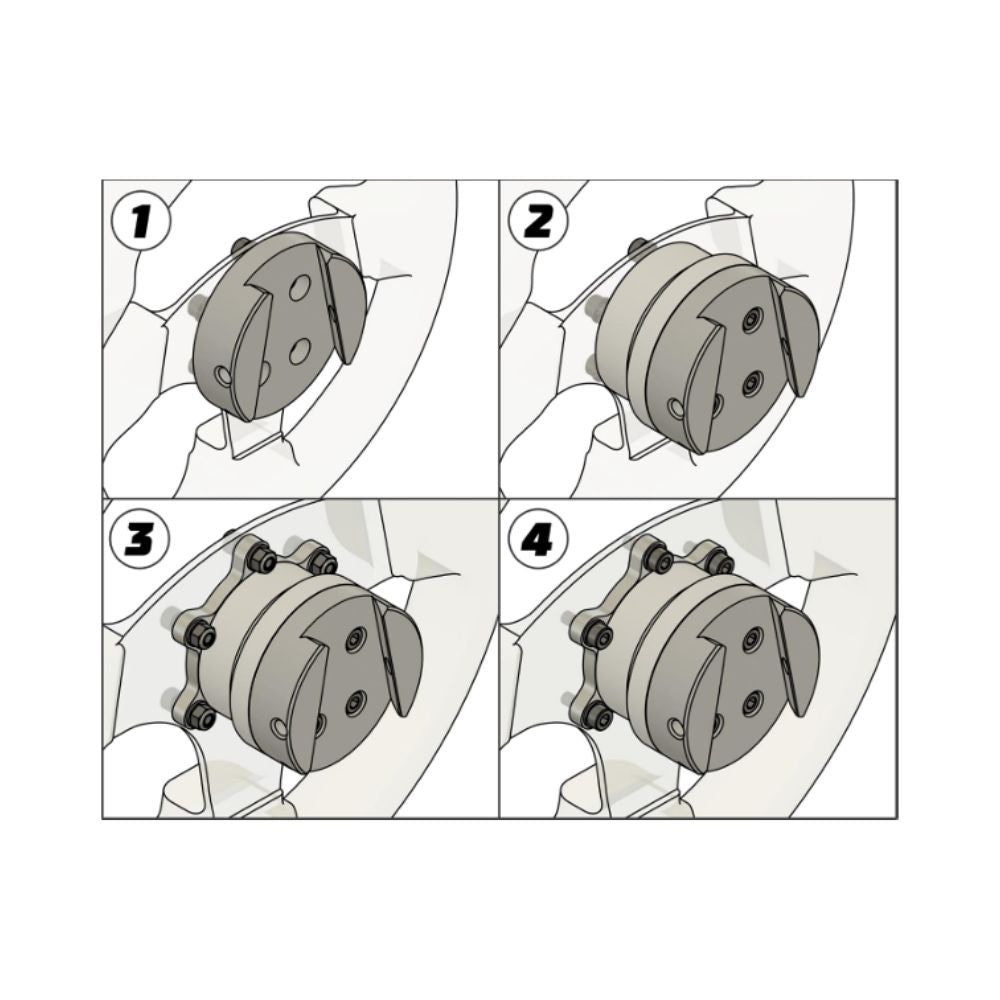 1
2
3
4