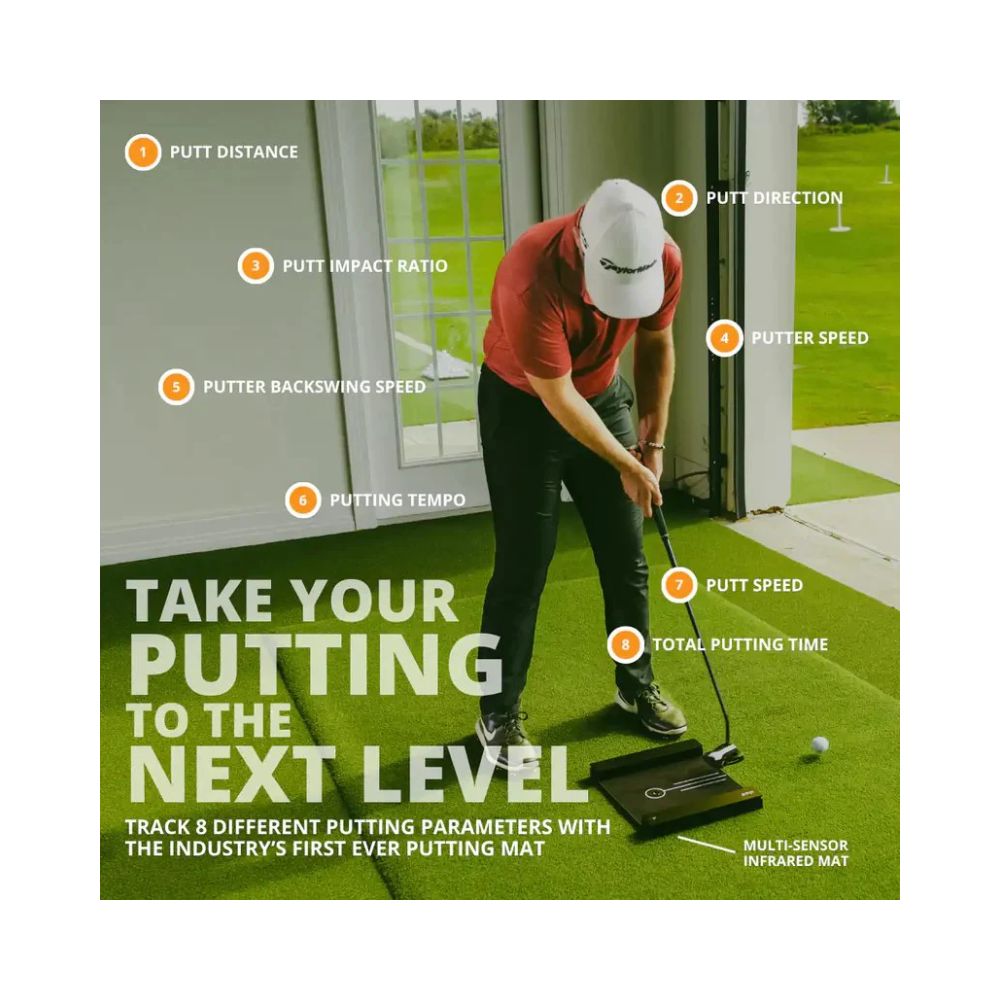 1 PUTT DISTANCE

2 PUTT DIRECTION

3 PUTT IMPACT RATIO

4 PUTTER SPEED

5 PUTTER BACKSWING SPEED

6 PUTTING TEMPO

7 PUTT SPEED

8 TOTAL PUTTING TIME

TaylorMade

TAKE YOUR PUTTING TO THE NEXT LEVEL

TRACK 8 DIFFERENT PUTTING PARAMETERS WITH THE INDUSTRY'S FIRST EVER PUTTING MAT

MULTI-SENSOR INFRARED MAT